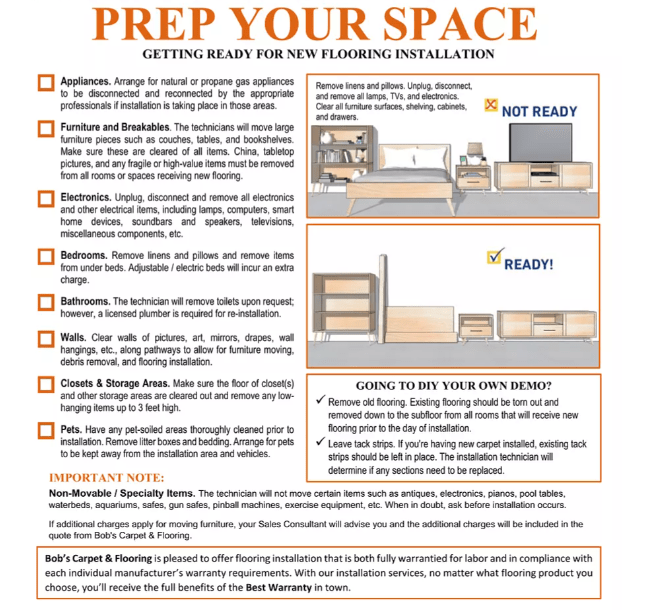 PREP YOUR SPACE

GETTING READY FOR NEW FLOORING INSTALLATION

Appliances. Arrange for natural or propane gas appliances to be disconnected and reconnected by the appropriate professionals if installation is taking place in those areas.

Furniture and Breakables. The technicians will move large furniture pieces such as couches, tables, and bookshelves. Make sure these are cleared of all items. China, tabletop pictures, and any fragile or high-value items must be removed from all rooms or spaces receiving new flooring.

Electronics. Unplug, disconnect and remove all electronics and other electrical items, including lamps, computers, smart home devices, soundbars and speakers, televisions, miscellaneous components, etc.

Bedrooms. Remove linens and pillows and remove items from under beds. Adjustable / electric beds will incur an extra charge.

Bathrooms. The technician will remove toilets upon request; however, a licensed plumber is required for re-installation.

Walls. Clear walls of pictures, art, mirrors, drapes, wall hangings, etc., along pathways to allow for furniture moving, debris removal, and flooring installation.

Closets & Storage Areas. Make sure the floor of closet(s) and other storage areas are cleared out and remove any low-hanging items up to 3 feet high.

Pets. Have any pet-soiled areas thoroughly cleaned prior to installation. Remove litter boxes and bedding. Arrange for pets to be kept away from the installation area and vehicles.

Remove linens and pillows. Unplug, disconnect, and remove all lamps, TVs, and electronics. Clear all furniture surfaces, shelving, cabinets, and drawers.

NOT READY

READY!

GOING TO DIY YOUR OWN DEMO?

✓ Remove old flooring. Existing flooring should be torn out and removed down to the subfloor from all rooms that will receive new flooring prior to the day of installation.

✓ Leave tack strips. If you're having new carpet installed, existing tack strips should be left in place. The installation technician will determine if any sections need to be replaced.

IMPORTANT NOTE:

Non-Movable / Specialty Items. The technician will not move certain items such as antiques, electronics, pianos, pool tables, waterbeds, aquariums, safes, gun safes, pinball machines, exercise equipment, etc. When in doubt, ask before installation occurs.

If additional charges apply for moving furniture, your Sales Consultant will advise you and the additional charges will be included in the quote from Bob's Carpet & Flooring.

Bob's Carpet & Flooring is pleased to offer flooring installation that is both fully warrantied for labor and in compliance with each individual manufacturer's warranty requirements. With our installation services, no matter what flooring product you choose, you'll receive the full benefits of the Best Warranty in town.